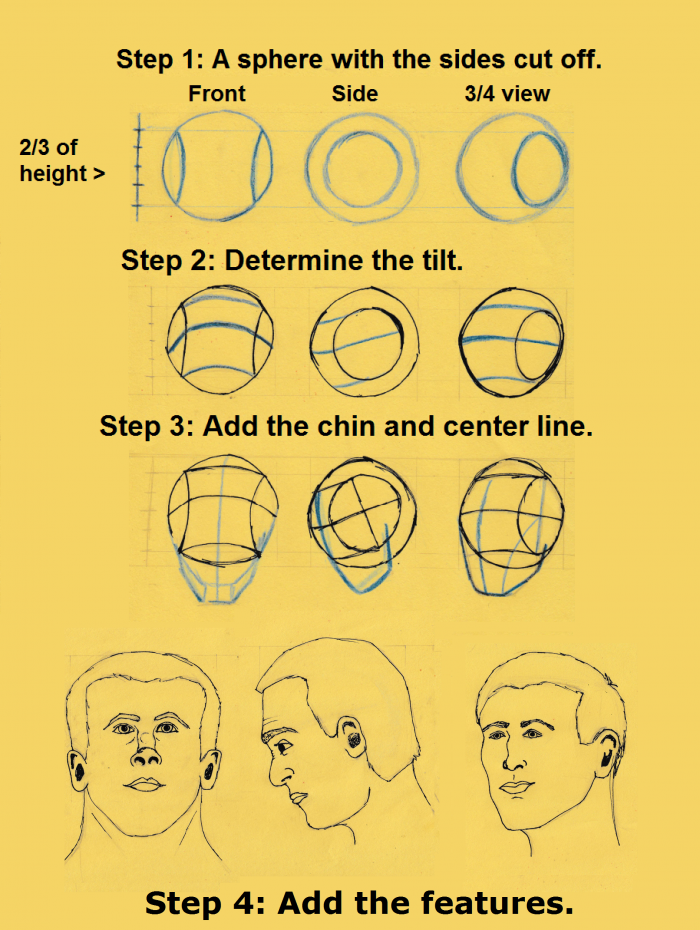 Step 1: A sphere with the sides cut off.

Front

Side

3/4 view

2/3 of height >

Step 2: Determine the tilt.

Step 3: Add the chin and center line.

Step 4: Add the features.